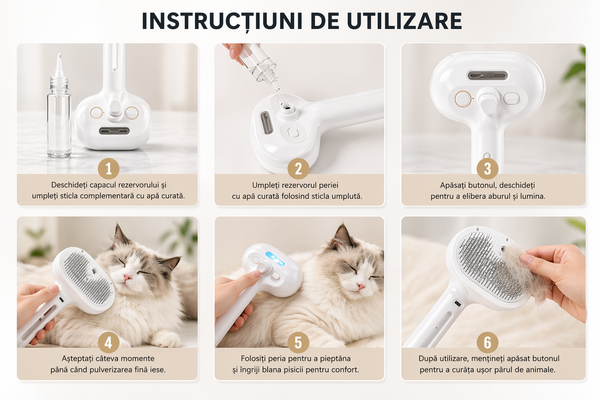 INSTRUCȚIUNI DE UTILIZARE

1
Deschideți capacul rezervorului și umpleți sticla complementară cu apă curată.

2
Umpleți rezervorul periei cu apă curată folosind sticla umplută.

3
Apăsați butonul, deschideți pentru a elibera aburul și lumina.

4
Așteptați câteva momente până când pulverizarea fină iese.

5
Folosiți peria pentru a pieptăna și îngriji blana pisicii pentru confort.

6
După utilizare, mențineți apăsat butonul pentru a curăța ușor părul de animale.